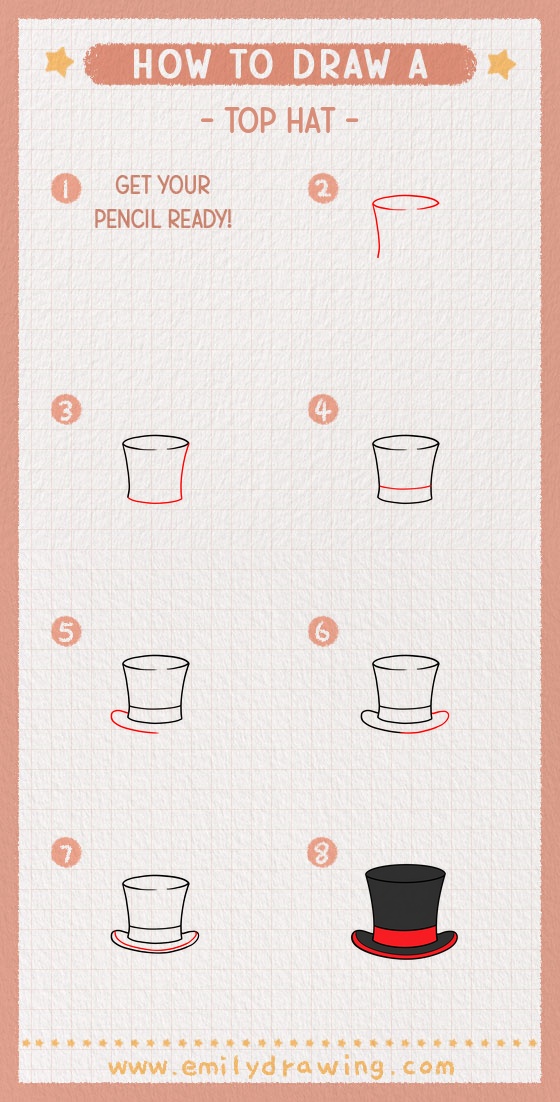 HOW TO DRAW A

- TOP HAT -

1 GET YOUR PENCIL READY!

2

3

4

5

6

7

8

www.emilydrawing.com